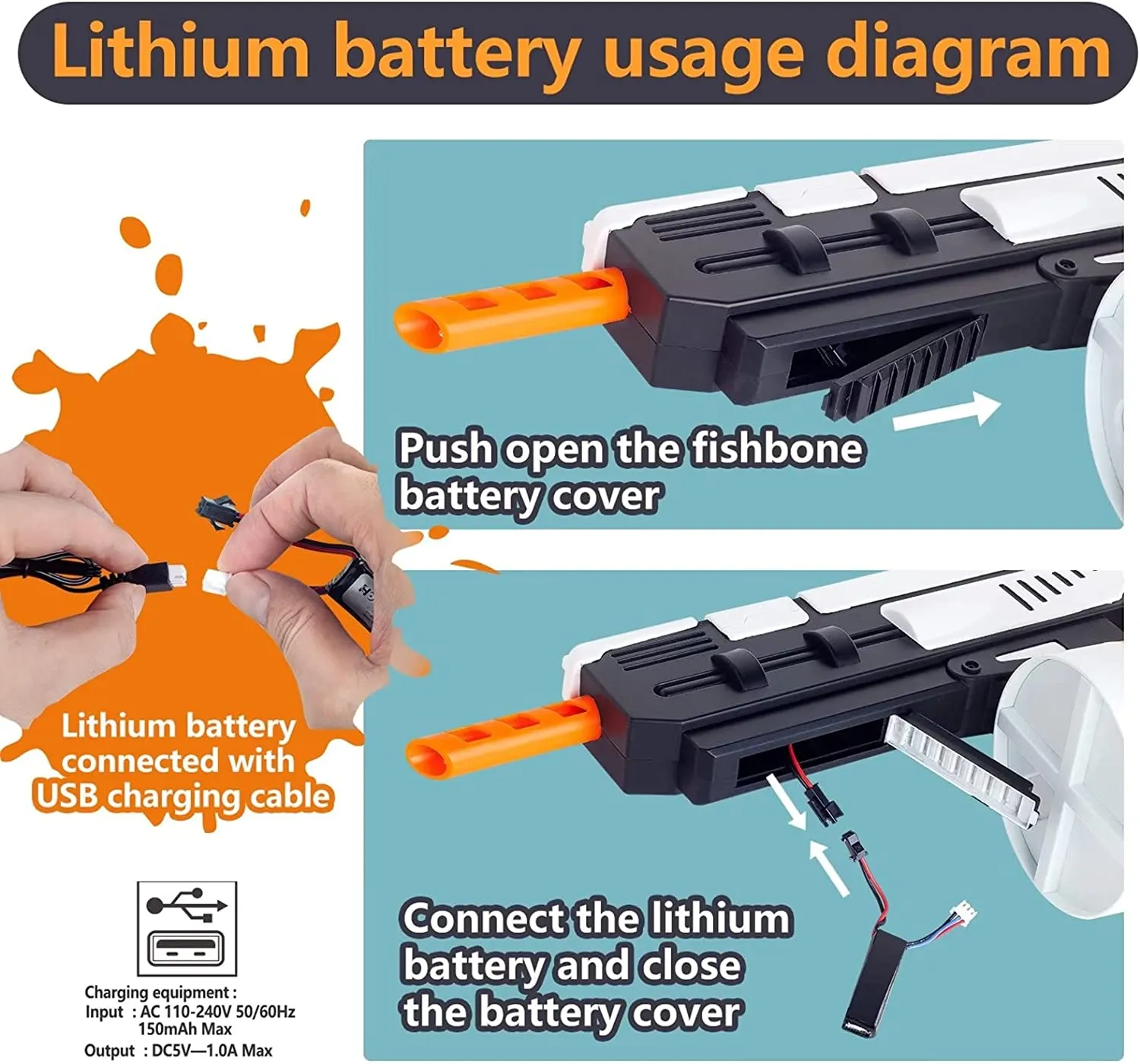 Lithium battery usage diagram

Push open the fishbone battery cover

Lithium battery connected with USB charging cable

Connect the lithium battery and close the battery cover

Charging equipment :
Input : AC 110-240V 50/60Hz
150mAh Max
Output : DC5V—1.0A Max